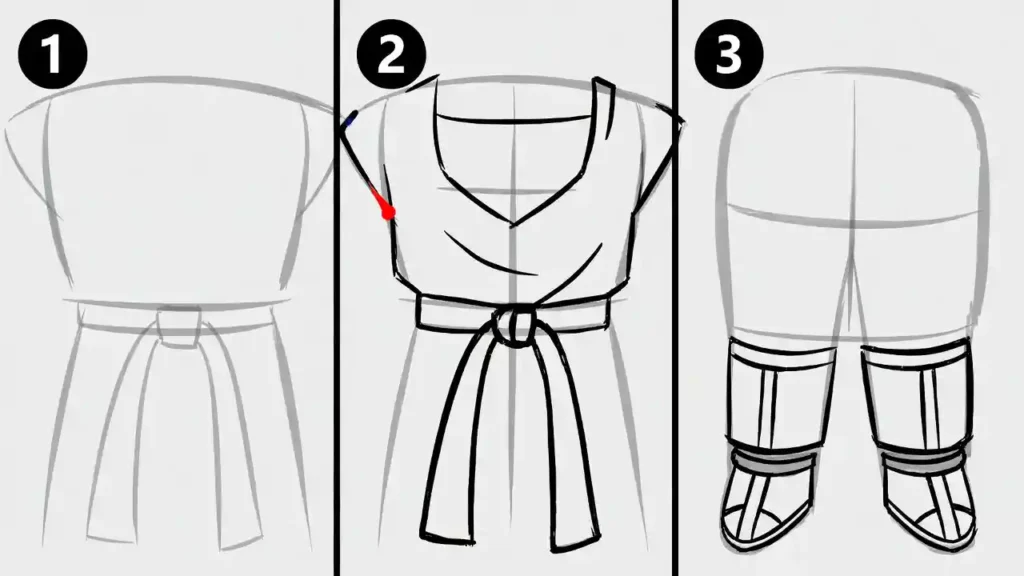 1

2

3